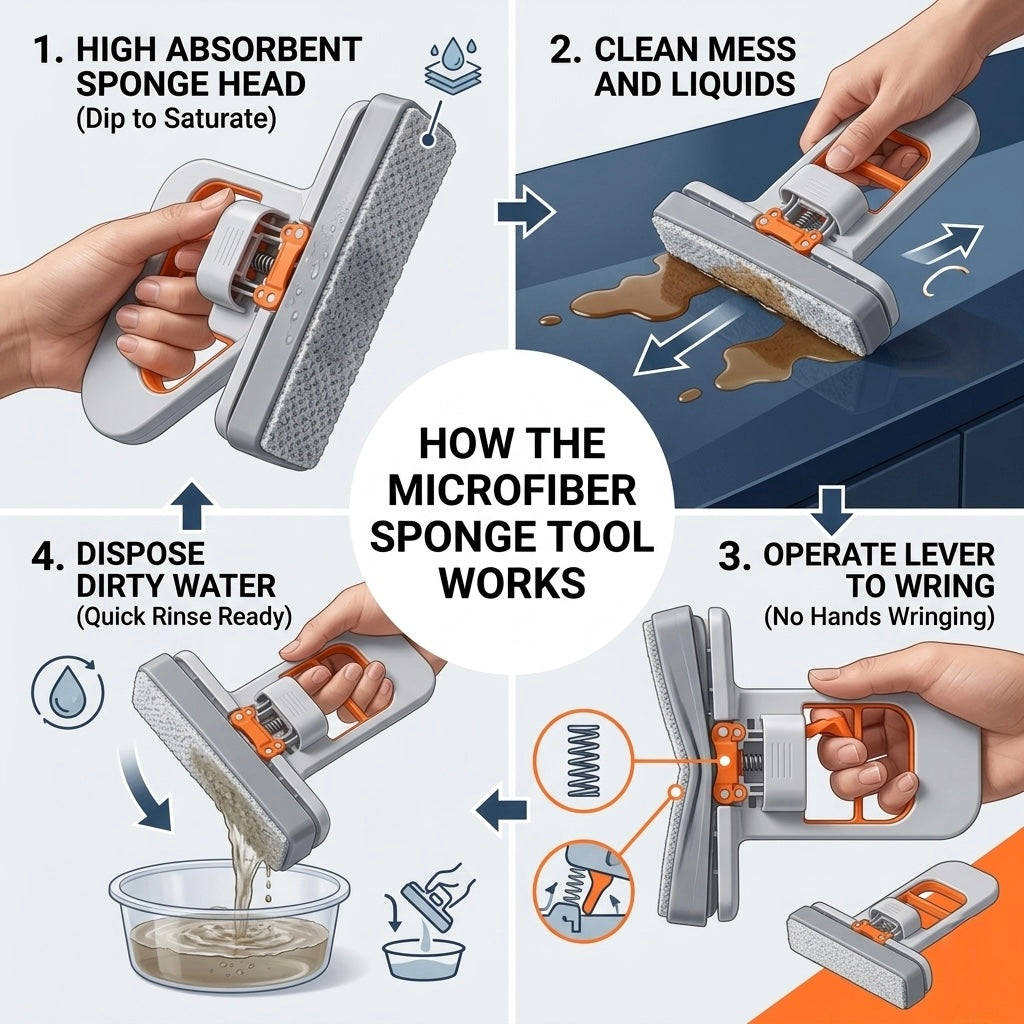 1. HIGH ABSORBENT SPONGE HEAD
(Dip to Saturate)

2. CLEAN MESS AND LIQUIDS

HOW THE MICROFIBER SPONGE TOOL WORKS

3. OPERATE LEVER TO WRING
(No Hands Wringing)

4. DISPOSE DIRTY WATER
(Quick Rinse Ready)